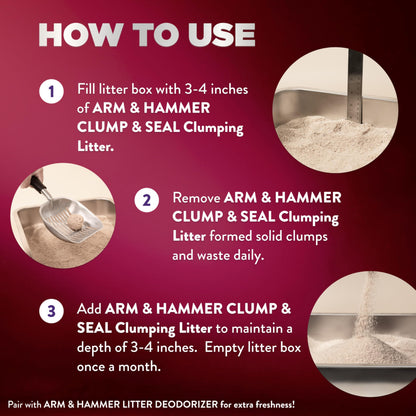 HOW TO USE

1 Fill litter box with 3-4 inches of ARM & HAMMER CLUMP & SEAL Clumping Litter.

2 Remove ARM & HAMMER CLUMP & SEAL Clumping Litter formed solid clumps and waste daily.

3 Add ARM & HAMMER CLUMP & SEAL Clumping Litter to maintain a depth of 3-4 inches. Empty litter box once a month.

Pair with ARM & HAMMER LITTER DEODORIZER for extra freshness!